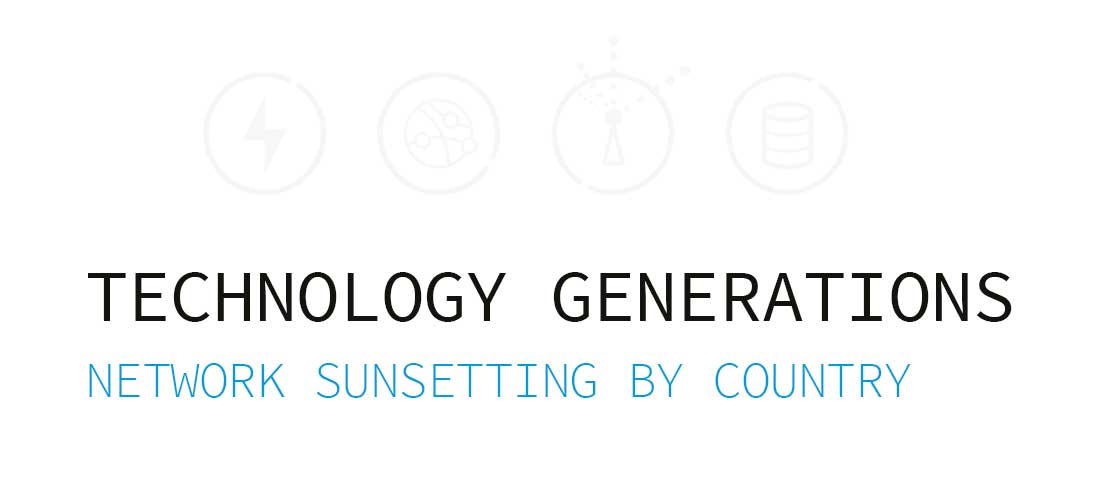 TECHNOLOGY GENERATIONS
NETWORK SUNSETTING BY COUNTRY